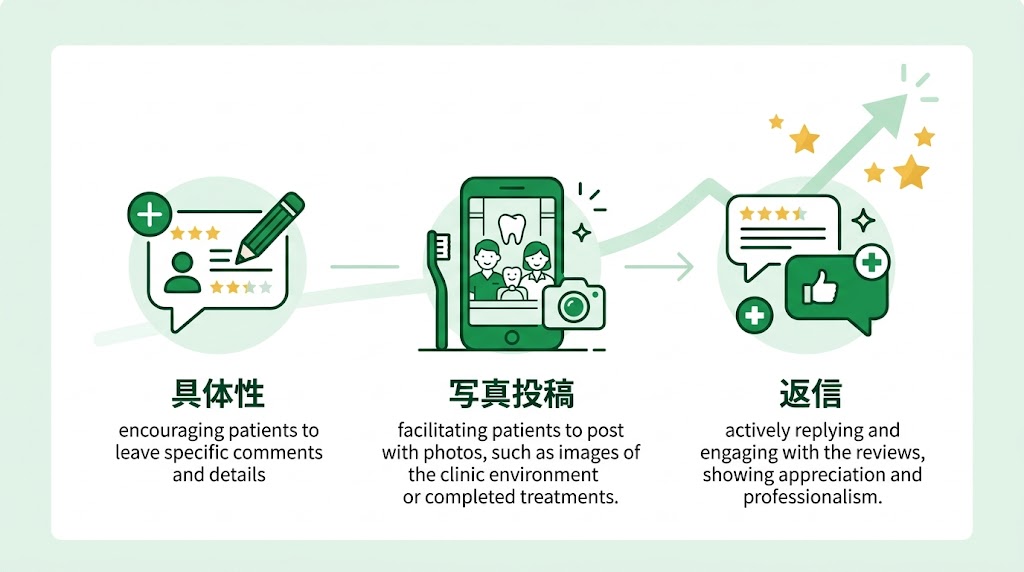 具体性

encouraging patients to leave specific comments and details

写真投稿

facilitating patients to post with photos, such as images of the clinic environment or completed treatments.

返信

actively replying and engaging with the reviews, showing appreciation and professionalism.