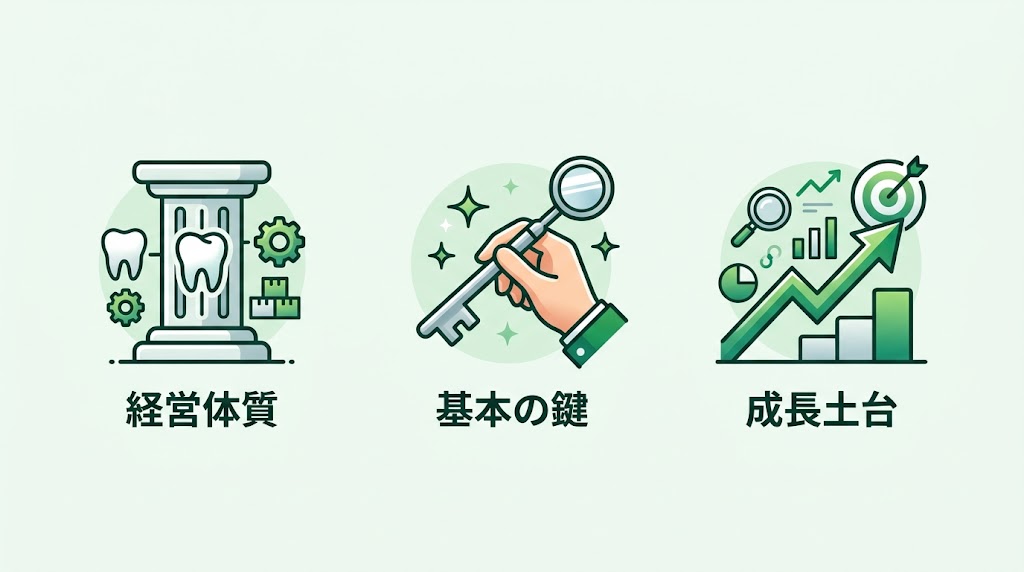 経営体質

基本の鍵

成長土台