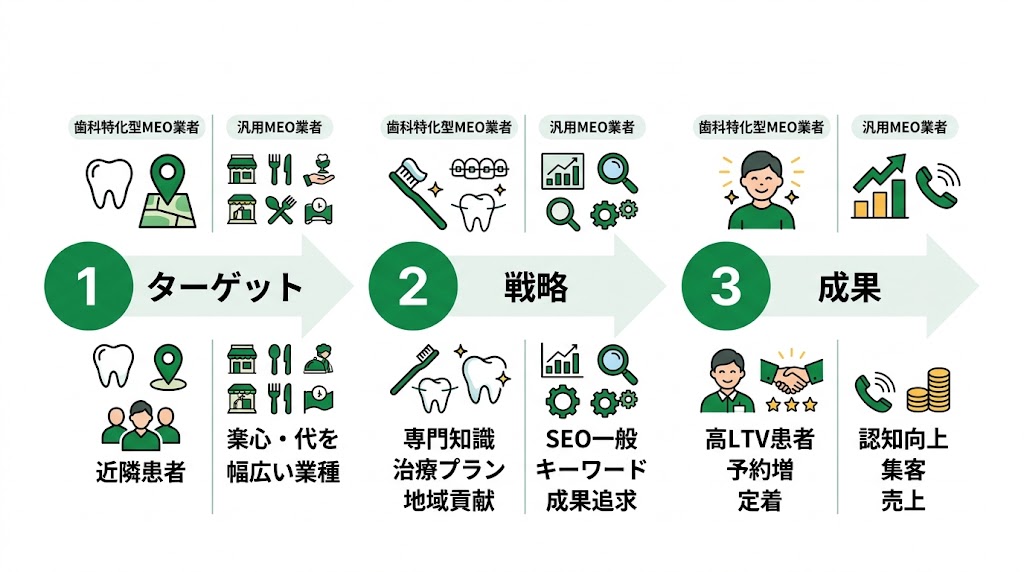 歯科特化型MEO業者

汎用MEO業者

1 ターゲット

近隣患者

楽心・代を幅広い業種

歯科特化型MEO業者

汎用MEO業者

2 戦略

専門知識
治療プラン
地域貢献

SEO一般
キーワード
成果追求

歯科特化型MEO業者

汎用MEO業者

3 成果

高LTV患者
予約増
定着

認知向上
集客
売上