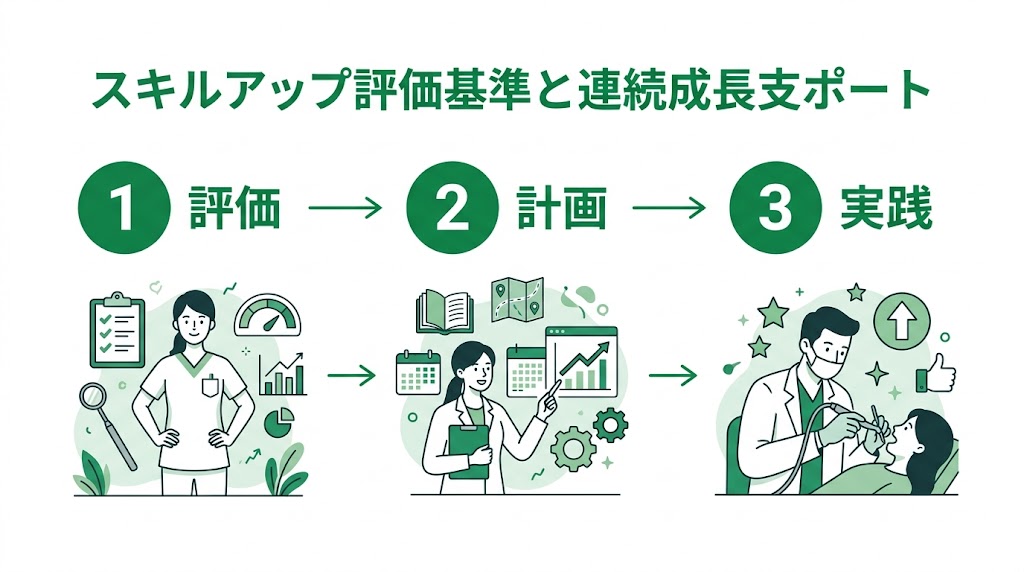 スキルアップ評価基準と連続成長支ポート

1 評価 → 2 計画 → 3 実践