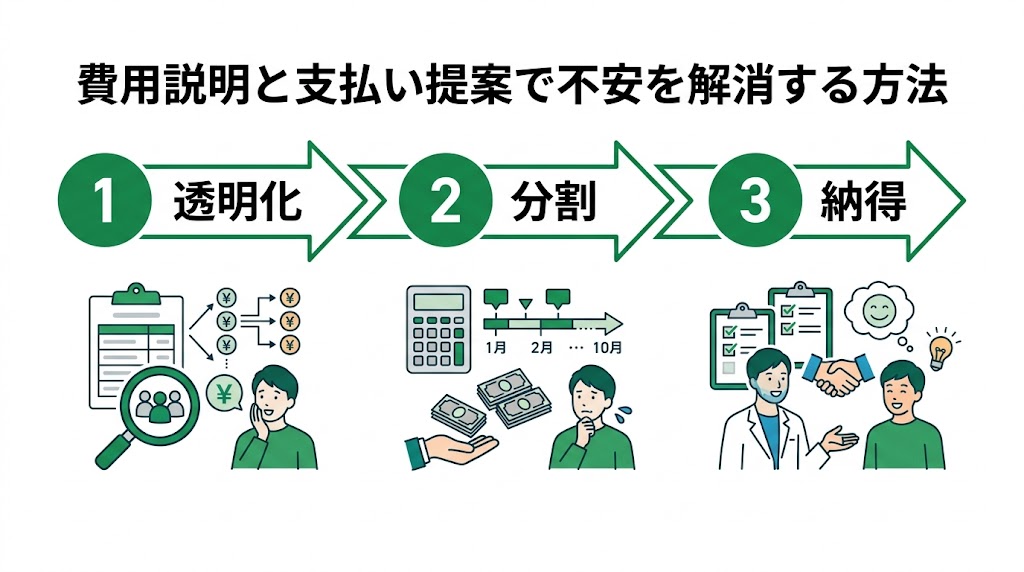 費用説明と支払い提案で不安を解消する方法

1 透明化

2 分割

3 納得

¥
¥
¥
¥
¥
¥
¥

1月 2月 … 10月