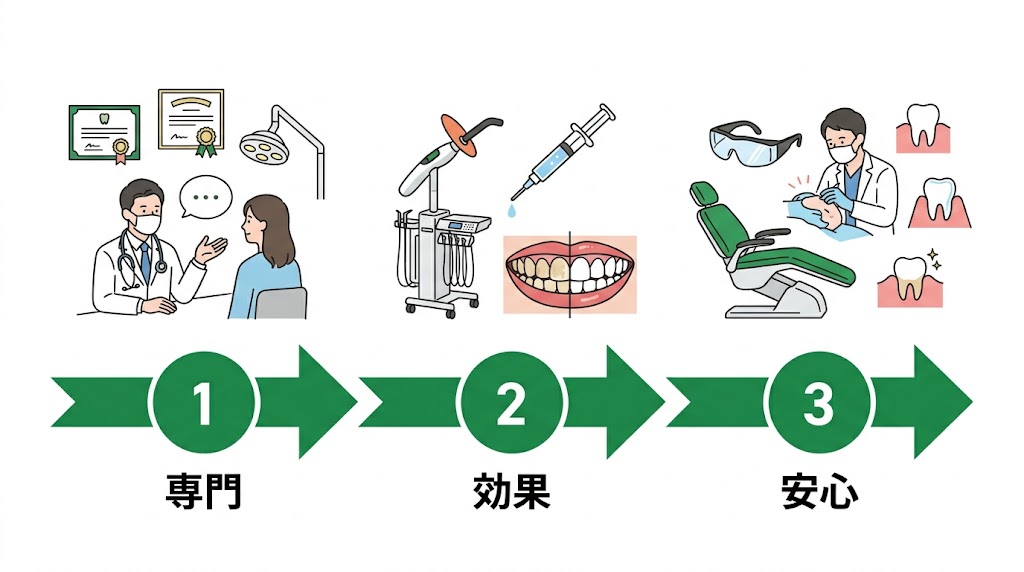 1
専門

2
効果

3
安心