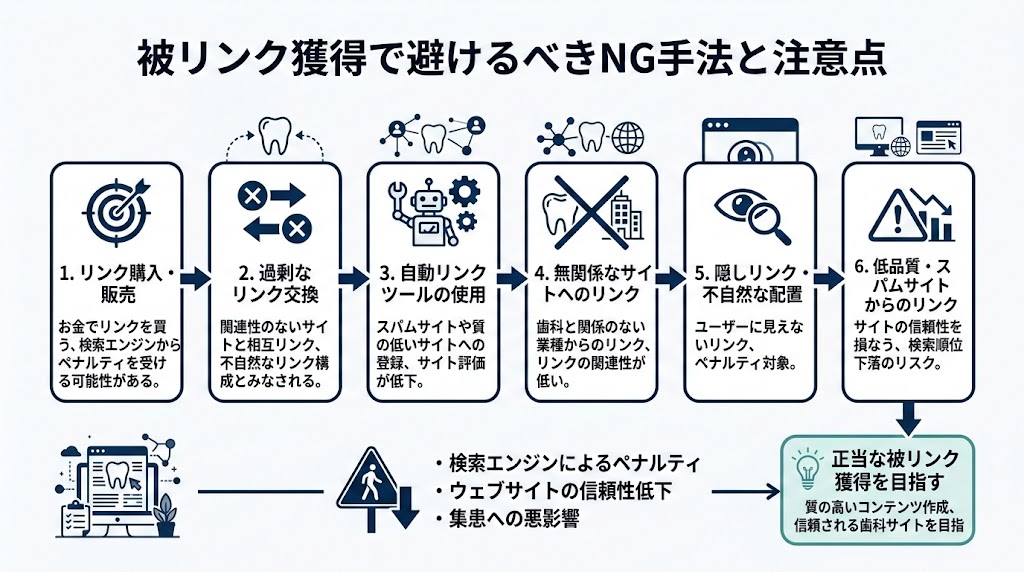 被リンク獲得で避けるべきNG手法と注意点

1. リンク購入・販売

お金でリンクを買う、検索エンジンからペナルティを受ける可能性がある。

2. 過剰なリンク交換

関連性のないサイトと相互リンク、不自然なリンク構成とみなされる。

3. 自動リンクツールの使用

スパムサイトや質の低いサイトへの登録、サイト評価が低下。

4. 無関係なサイトへのリンク

歯科と関係のない業種からのリンク、リンクの関連性が低い。

5. 隠しリンク・不自然な配置

ユーザーに見えないリンク、ペナルティ対象。

6. 低品質・スパムサイトからのリンク

サイトの信頼性を損なう、検索順位下落のリスク。

・検索エンジンによるペナルティ
・ウェブサイトの信頼性低下
・集患への悪影響

正当な被リンク獲得を目指す

質の高いコンテンツ作成、信頼される歯科サイトを目指