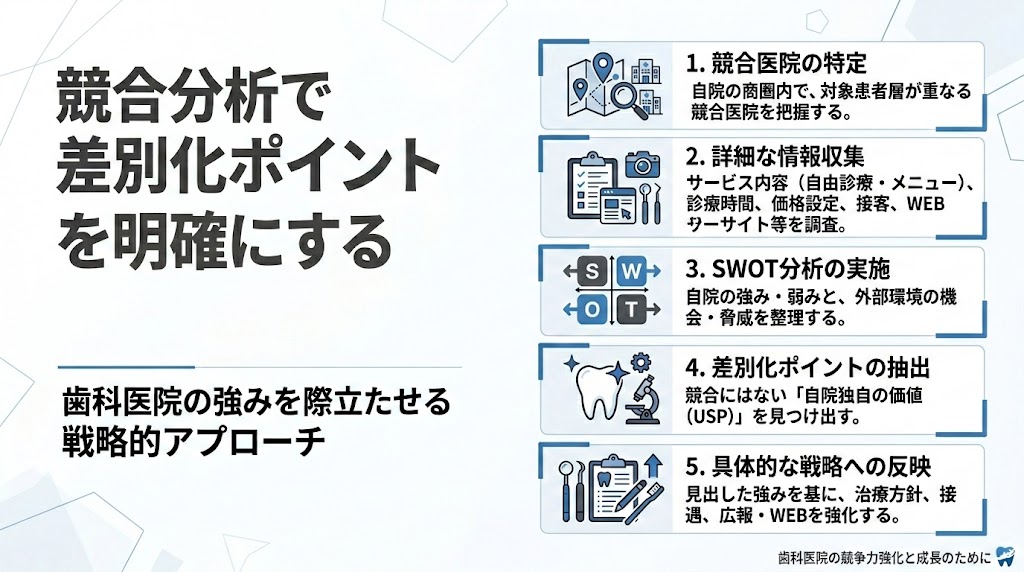 競合分析で差別化ポイントを明確にする

歯科医院の強みを際立たせる戦略的アプローチ

1. 競合医院の特定
自院の商圏内で、対象患者層が重なる競合医院を把握する。

2. 詳細な情報収集
サービス内容（自由診療・メニュー）、診療時間、価格設定、接客、WEBサーサイト等を調査。

S W
O T

3. SWOT分析の実施
自院の強み・弱みと、外部環境の機会・脅威を整理する。

4. 差別化ポイントの抽出
競合にはない「自院独自の価値（USP）」を見つけ出す。

5. 具体的な戦略への反映
見出した強みを基に、治療方針、接遇、広報・WEBを強化する。

歯科医院の競争力強化と成長のために