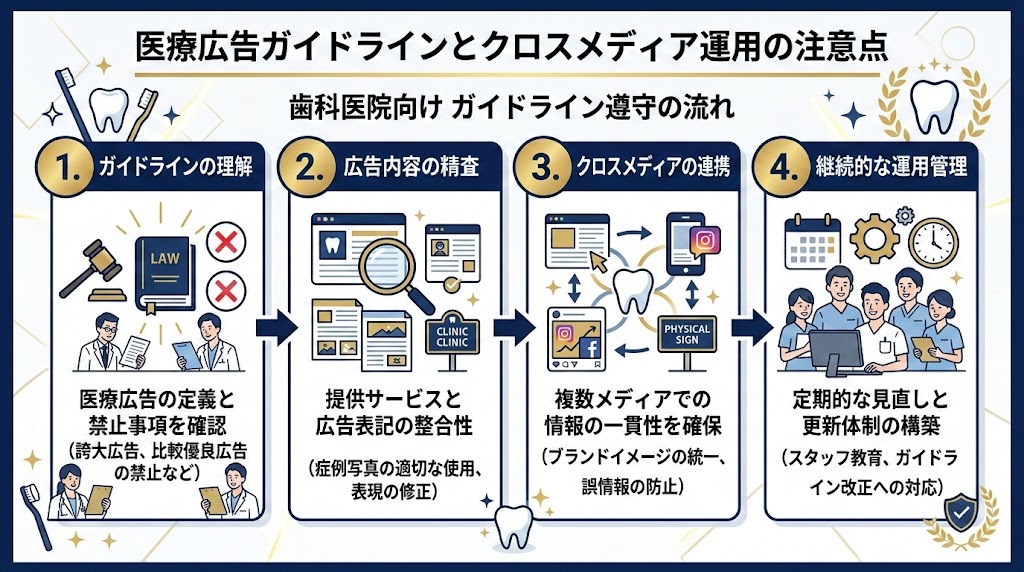 医療広告ガイドラインとクロスメディア運用の注意点

歯科医院向け ガイドライン遵守の流れ

1. ガイドラインの理解

LAW

医療広告の定義と禁止事項を確認
（誇大広告、比較優良広告の禁止など）

2. 広告内容の精査

CLINIC
CLINIC

提供サービスと広告表記の整合性

（症例写真の適切な使用、表現の修正）

3. クロスメディアの連携

PHYSICAL SIGN

複数メディアでの情報の一貫性を確保
（ブランドイメージの統一、誤情報の防止）

4. 継続的な運用管理

定期的な見直しと更新体制の構築
（スタッフ教育、ガイドライン改正への対応）