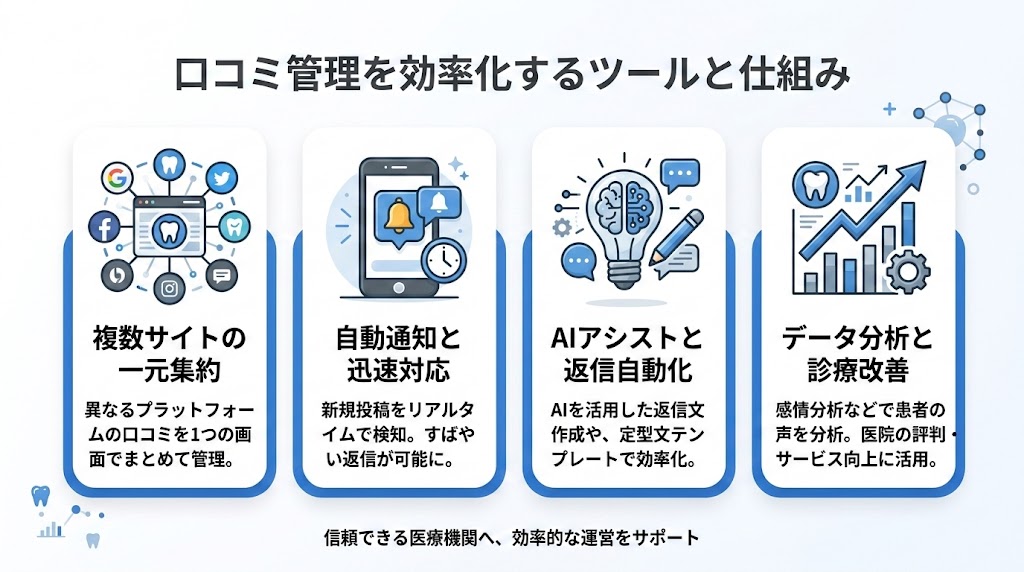 口コミ管理を効率化するツールと仕組み

複数サイトの一元集約

異なるプラットフォームの口コミを1つの画面でまとめて管理。

自動通知と迅速対応

新規投稿をリアルタイムで検知。すばやい返信が可能に。

AIアシストと返信自動化

AIを活用した返信文作成や、定型文テンプレートで効率化。

データ分析と診療改善

感情分析などで患者の声を分析。医院の評判・サービス向上に活用。

信頼できる医療機関へ、効率的な運営をサポート