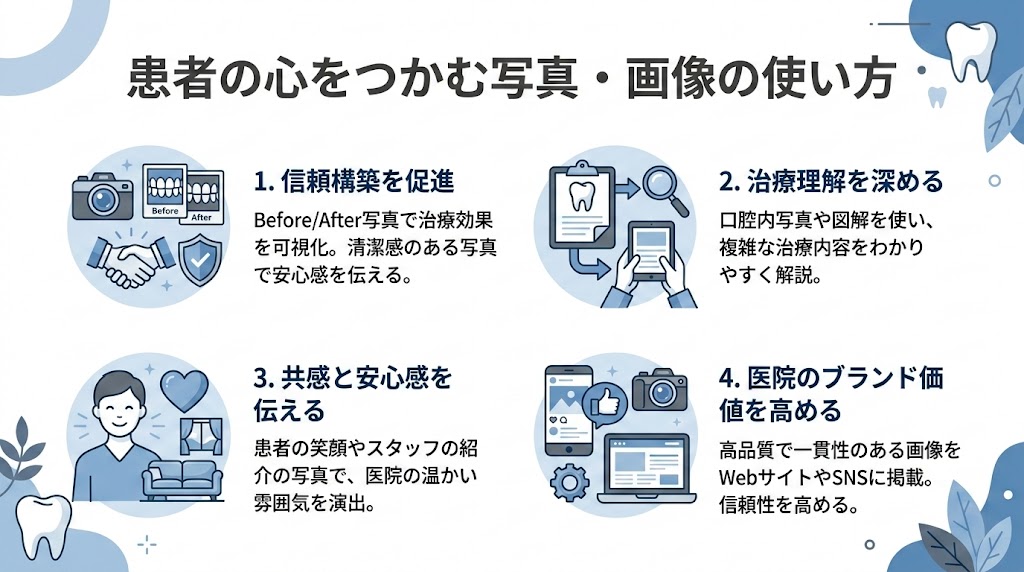 患者の心をつかむ写真・画像の使い方

Before

After

1. 信頼構築を促進

Before/After写真で治療効果を可視化。清潔感のある写真で安心感を伝える。

2. 治療理解を深める

口腔内写真や図解を使い、複雑な治療内容をわかりやすく解説。

3. 共感と安心感を伝える

患者の笑顔やスタッフの紹介の写真で、医院の温かい雰囲気を演出。

4. 医院のブランド価値を高める

高品質で一貫性のある画像をWebサイトやSNSに掲載。信頼性を高める。