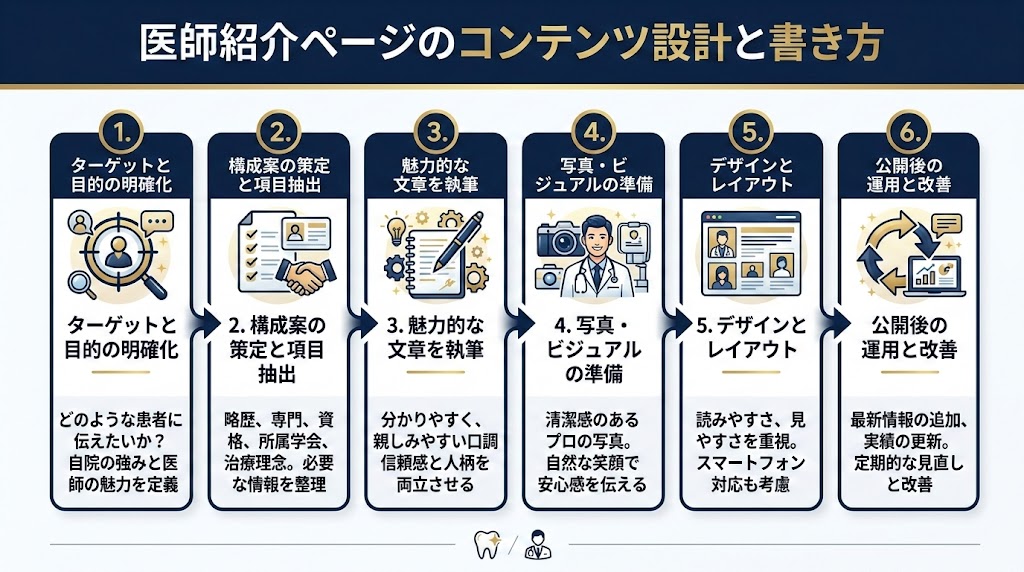 医師紹介ページのコンテンツ設計と書き方

1.
ターゲットと目的の明確化

ターゲットと目的の明確化

どのような患者に伝えたいか？自院の強みと医師の魅力を定義

2.
構成案の策定と項目抽出

2. 構成案の策定と項目抽出

略歴、専門、資格、所属学会、治療理念。必要な情報を整理

3.
魅力的な文章を執筆

3. 魅力的な文章を執筆

分かりやすく、親しみやすい口調信頼感と人柄を両立させる

4.
写真・ビジュアルの準備

4. 写真・ビジュアルの準備

清潔感のあるプロの写真。自然な笑顔で安心感を伝える

5.
デザインとレイアウト

5. デザインとレイアウト

読みやすさ、見やすさを重視。スマートフォン対応も考慮

6.
公開後の運用と改善

公開後の運用と改善

最新情報の追加、実績の更新。定期的な見直しと改善