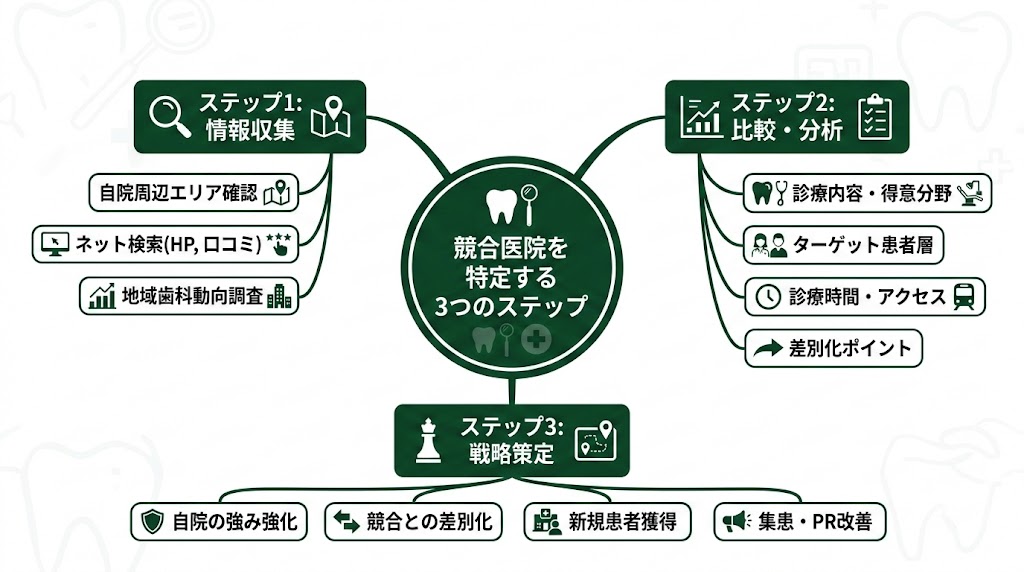 競合医院を特定する3つのステップ

ステップ1: 情報収集

自院周辺エリア確認

ネット検索(HP, 口コミ)

地域歯科動向調査

ステップ2: 比較・分析

診療内容・得意分野

ターゲット患者層

診療時間・アクセス

差別化ポイント

ステップ3: 戦略策定

自院の強み強化

競合との差別化

新規患者獲得

集患・PR改善