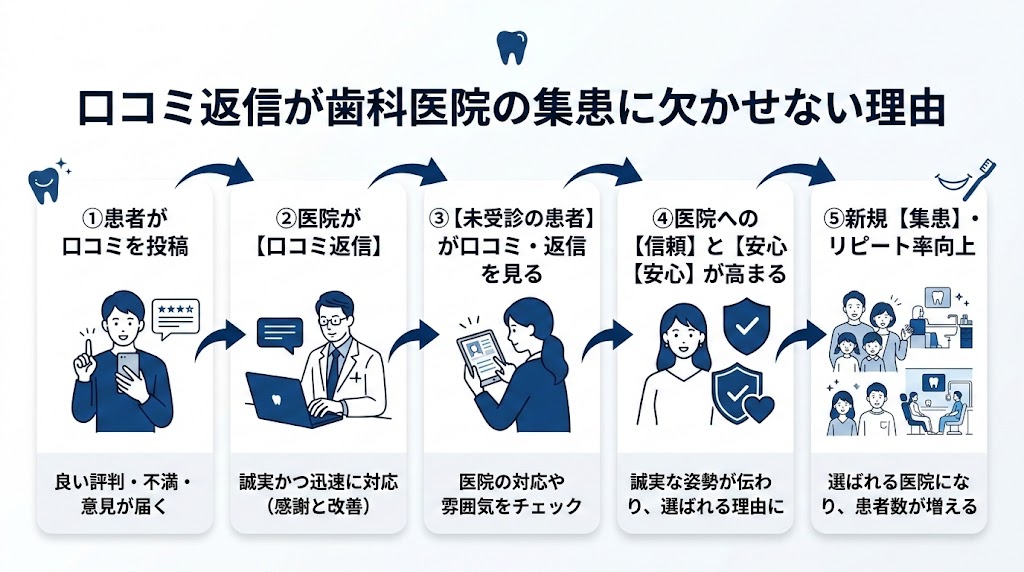 口コミ返信が歯科医院の集患に欠かせない理由

①患者が口コミを投稿

良い評判・不満・意見が届く

②医院が【口コミ返信】

誠実かつ迅速に対応（感謝と改善）

③【未受診の患者】が口コミ・返信を見る

医院の対応や雰囲気をチェック

④医院への【信頼】と【安心【安心】が高まる

誠実な姿勢が伝わり、選ばれる理由に

⑤新規【集患】・リピート率向上

選ばれる医院になり、患者数が増える