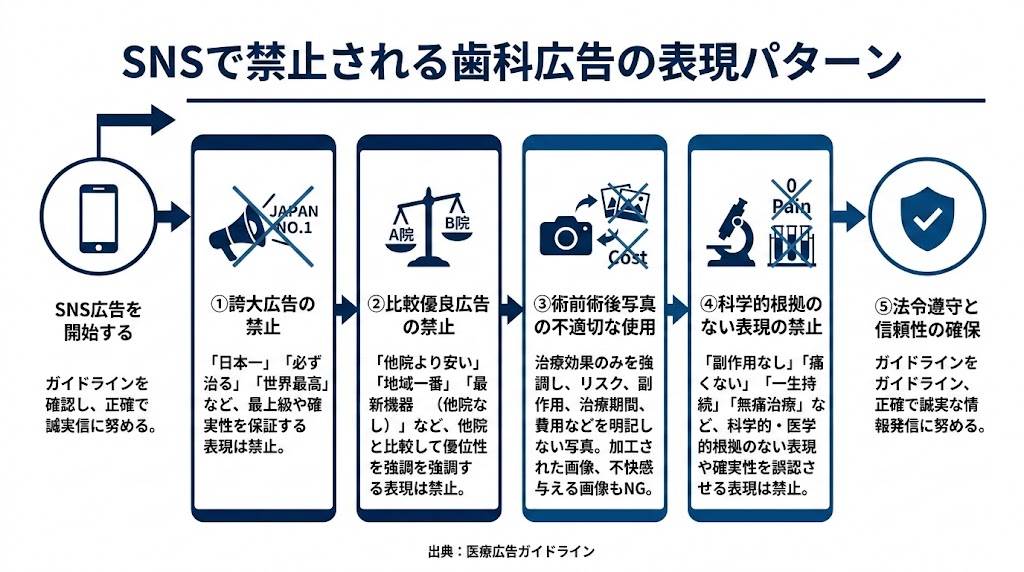 SNSで禁止される歯科広告の表現パターン

SNS広告を開始する

ガイドラインを確認し、正確で誠実信に努める。

JAPAN NO.1

①誇大広告の禁止

「日本一」「必ず治る」「世界最高」など、最上級や確実性を保証する表現は禁止。

A院 B院

②比較優良広告の禁止

「他院より安い」「地域一番」「最新機器　（他院なし）」など、他院と比較して優位性を強調を強調する表現は禁止。

Cost

③術前術後写真の不適切な使用

治療効果のみを強調し、リスク、副作用、治療期間、費用などを明記しない写真。加工された画像、不快感与える画像もNG。

0 Pain

④科学的根拠のない表現の禁止

「副作用なし」「痛くない」「一生持続」「無痛治療」など、科学的・医学的根拠のない表現や確実性を誤認させる表現は禁止。

⑤法令遵守と信頼性の確保

ガイドラインをガイドライン、正確で誠実な情報発信に努める。

出典：医療広告ガイドライン