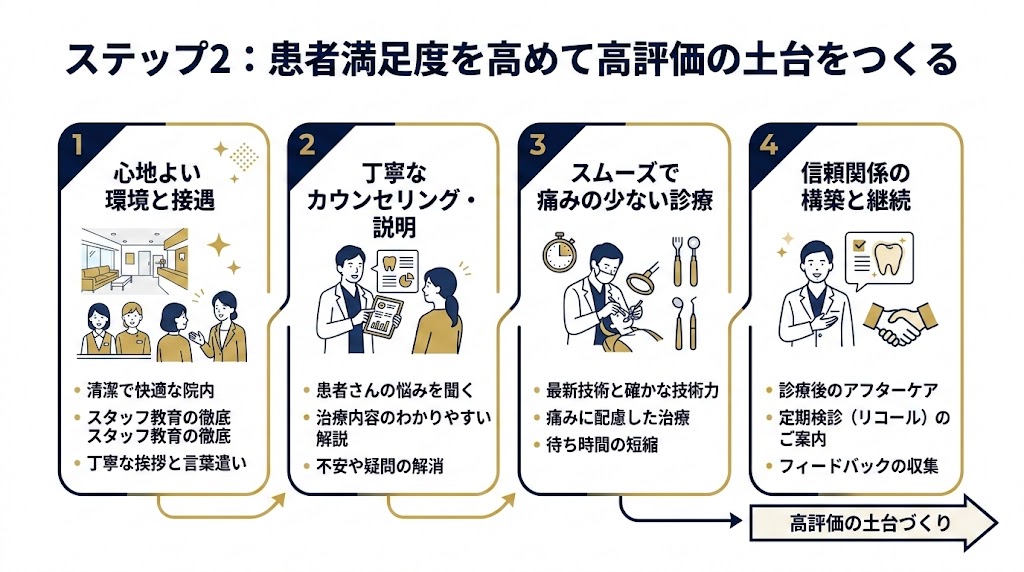 ステップ2：患者満足度を高めて高評価の土台をつくる

1
心地よい環境と接遇

• 清潔で快適な院内
• スタッフ教育の徹底 スタッフ教育の徹底
• 丁寧な挨拶と言葉遣い

2
丁寧なカウンセリング・説明

• 患者さんの悩みを聞く
• 治療内容のわかりやすい解説
• 不安や疑問の解消

3
スムーズで痛みの少ない診療

• 最新技術と確かな技術力
• 痛みに配慮した治療
• 待ち時間の短縮

4
信頼関係の構築と継続

• 診療後のアフターケア
• 定期検診（リコール）のご案内
• フィードバックの収集

高評価の土台づくり