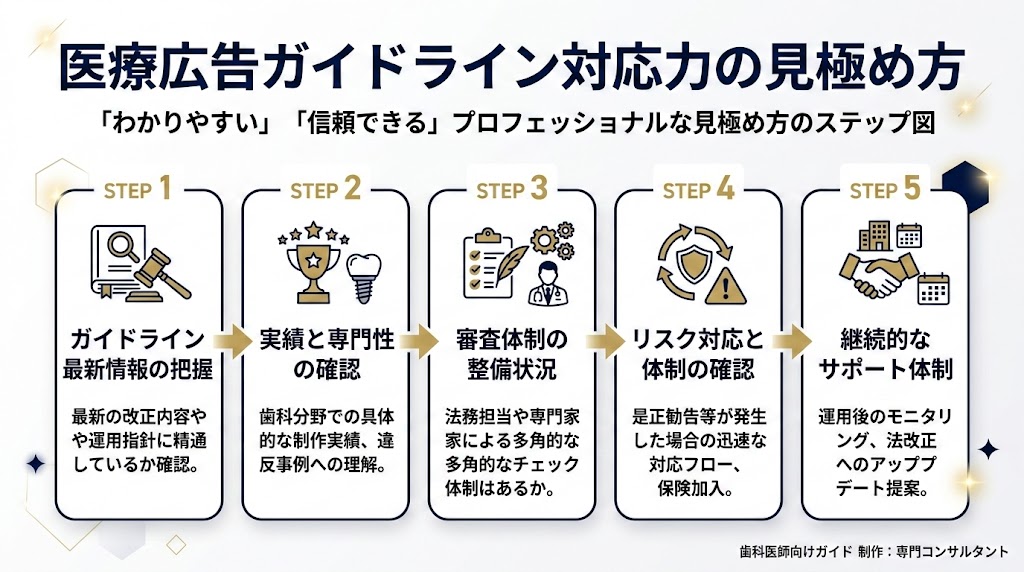 医療広告ガイドライン対応力の見極め方

「わかりやすい」「信頼できる」プロフェッショナルな見極め方のステップ図

STEP 1

ガイドライン最新情報の把握

最新の改正内容やや運用指針に精通しているか確認。

STEP 2

実績と専門性の確認

歯科分野での具体的な制作実績、違反事例への理解。

STEP 3

審査体制の整備状況

法務担当や専門家家による多角的な多角的なチェック体制はあるか。

STEP 4

リスク対応と体制の確認

是正勧告等が発生した場合の迅速な対応フロー、保険加入。

STEP 5

継続的なサポート体制

運用後のモニタリング、法改正へのアッププデート提案。

歯科医師向けガイド 制作：専門コンサルタント